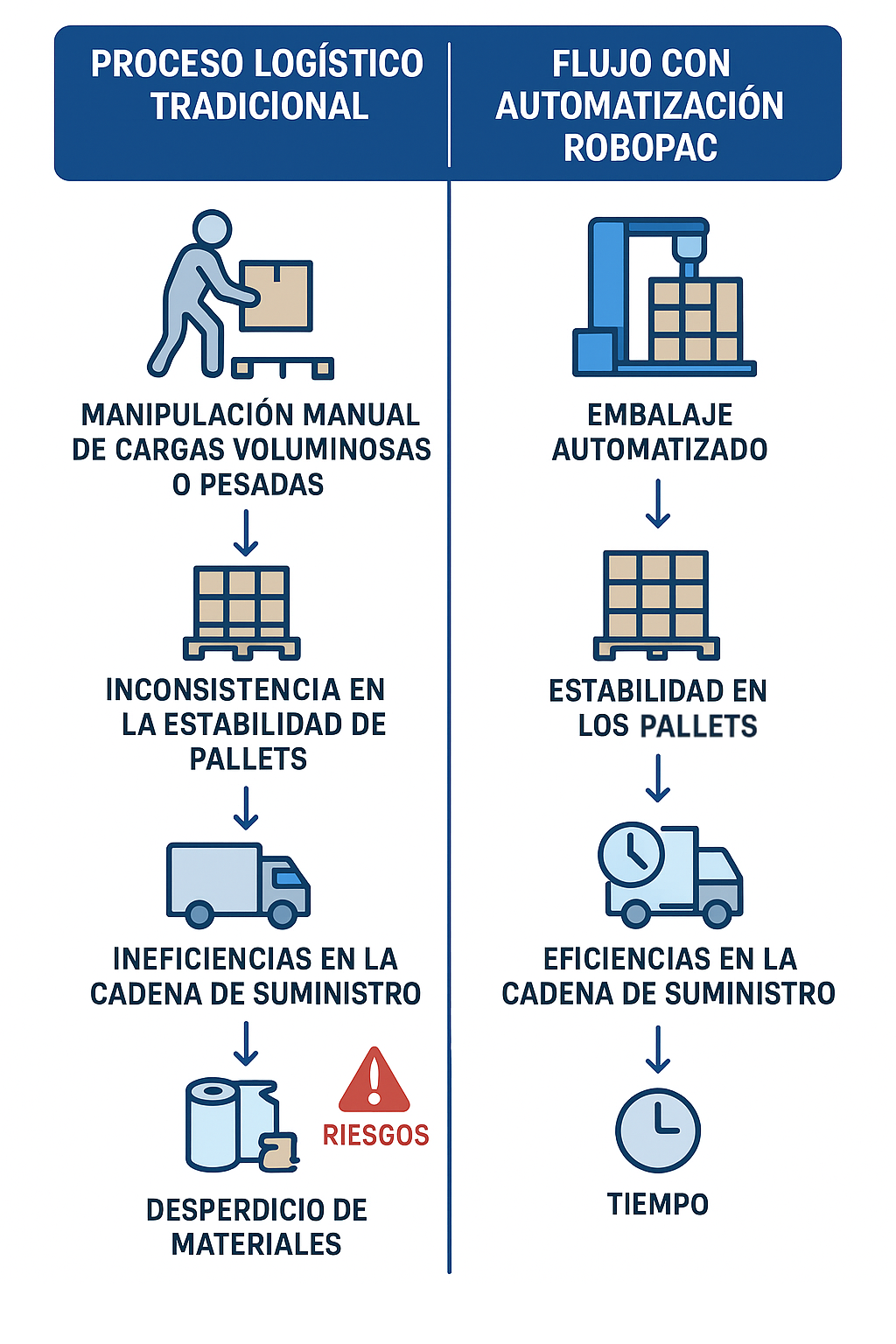 PROCESO LOGÍSTICO TRADICIONAL

MANIPULACIÓN MANUAL DE CARGAS VOLUMINOSAS O PESADAS

INCONSISTENCIA EN LA ESTABILIDAD DE PALLETS

INEFICIENCIAS EN LA CADENA DE SUMINISTRO

RIESGOS

DESPERDICIO DE MATERIALES

FLUJO CON AUTOMATIZACIÓN ROBOPAC

EMBALAJE AUTOMATIZADO

ESTABILIDAD EN LOS PALLETS

EFICIENCIAS EN LA CADENA DE SUMINISTRO

TIEMPO